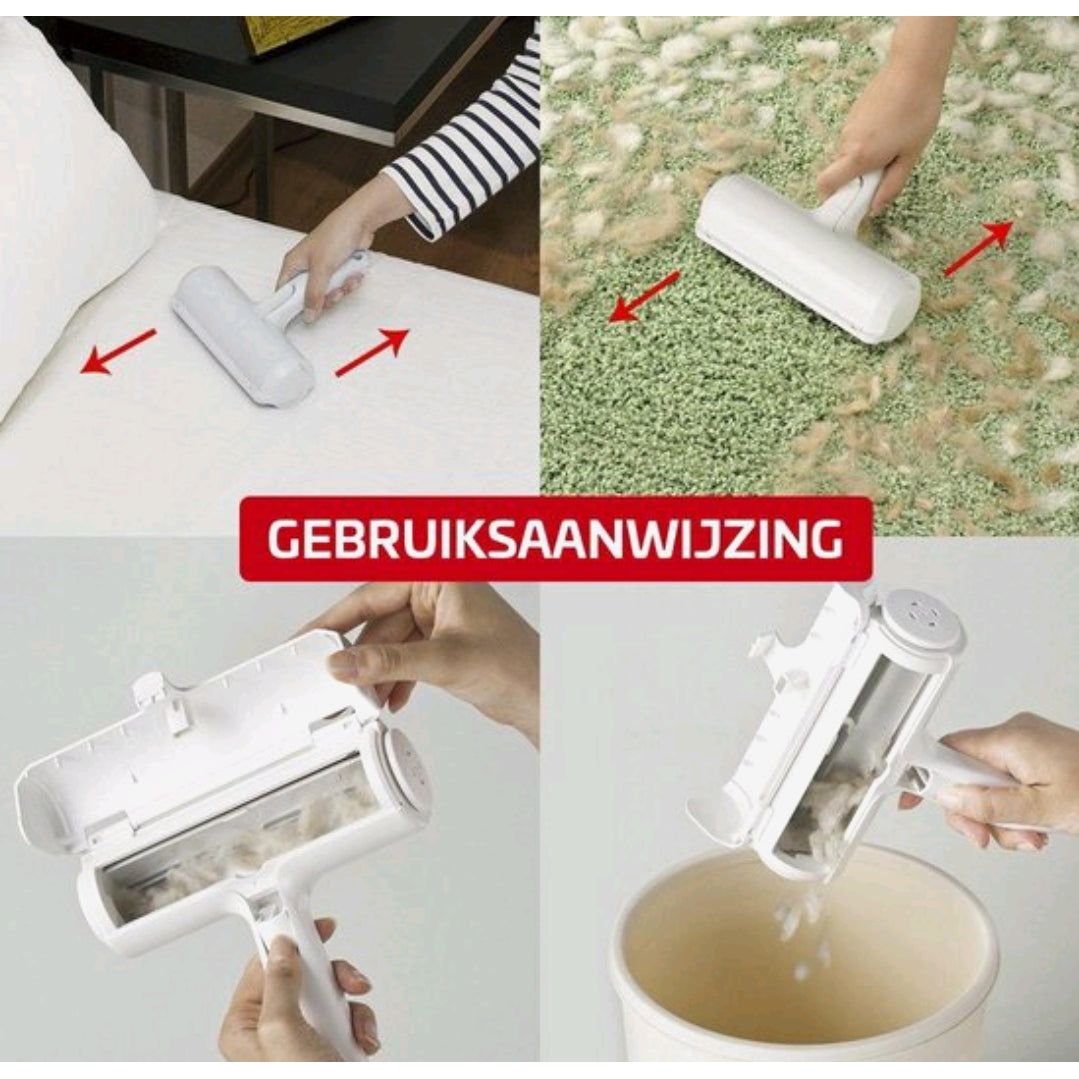 GEBRUIKSAANWIJZING