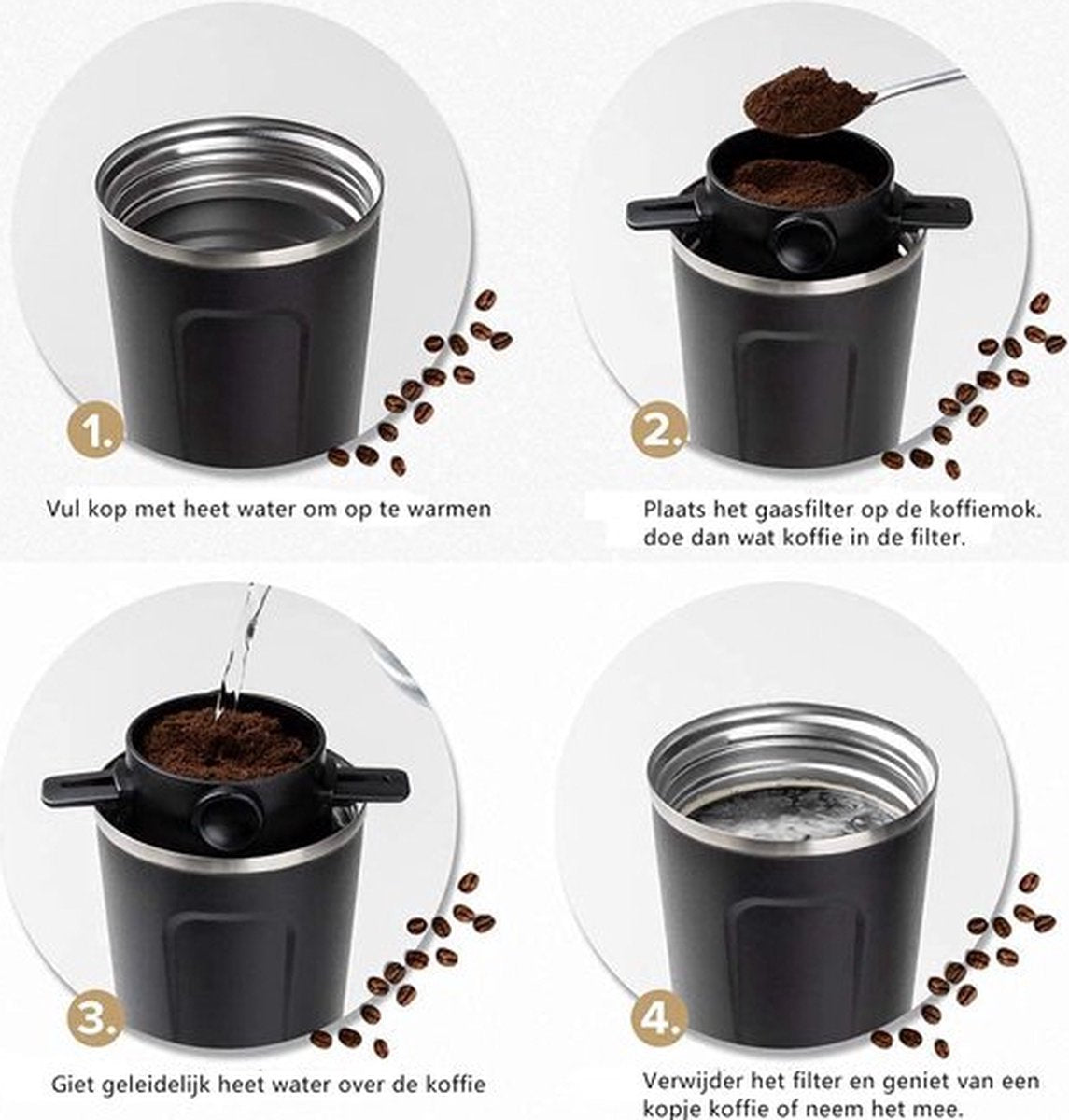 1.

Vul kop met heet water om op te warmen

2.

Plaats het gaasfilter op de koffiemok. doe dan wat koffie in de filter.

3.

Giet geleidelijk heet water over de koffie

4.

Verwijder het filter en geniet van een kopje koffie of neem het mee.